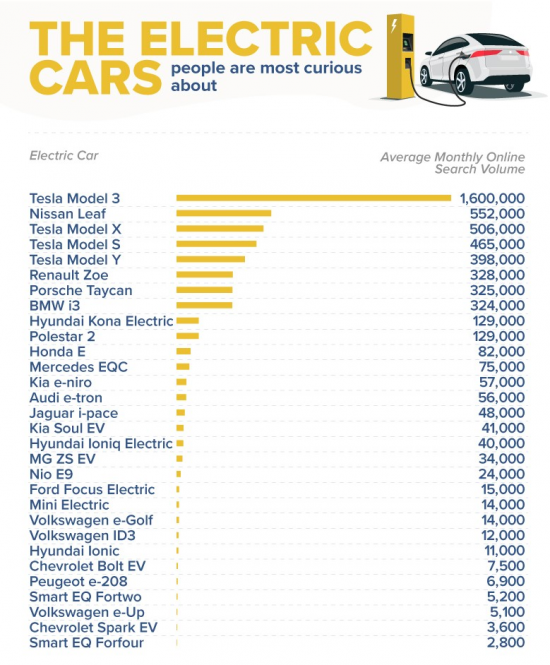 THE ELECTRIC CARS people are most curious about

| Electric Car | Average Monthly Online Search Volume |
|---|---|
| Tesla Model 3 | 1,600,000 |
| Nissan Leaf | 552,000 |
| Tesla Model X | 506,000 |
| Tesla Model S | 465,000 |
| Tesla Model Y | 398,000 |
| Renault Zoe | 328,000 |
| Porsche Taycan | 325,000 |
| BMW i3 | 324,000 |
| Hyundai Kona Electric | 129,000 |
| Polestar 2 | 129,000 |
| Honda E | 82,000 |
| Mercedes EQC | 75,000 |
| Kia e-niro | 57,000 |
| Audi e-tron | 56,000 |
| Jaguar i-pace | 48,000 |
| Kia Soul EV | 41,000 |
| Hyundai Ioniq Electric | 40,000 |
| MG ZS EV | 34,000 |
| Nio E9 | 24,000 |
| Ford Focus Electric | 15,000 |
| Mini Electric | 14,000 |
| Volkswagen e-Golf | 14,000 |
| Volkswagen ID3 | 12,000 |
| Hyundai Ionic | 11,000 |
| Chevrolet Bolt EV | 7,500 |
| Peugeot e-208 | 6,900 |
| Smart EQ Fortwo | 5,200 |
| Volkswagen e-Up | 5,100 |
| Chevrolet Spark EV | 3,600 |
| Smart EQ Forfour | 2,800 |