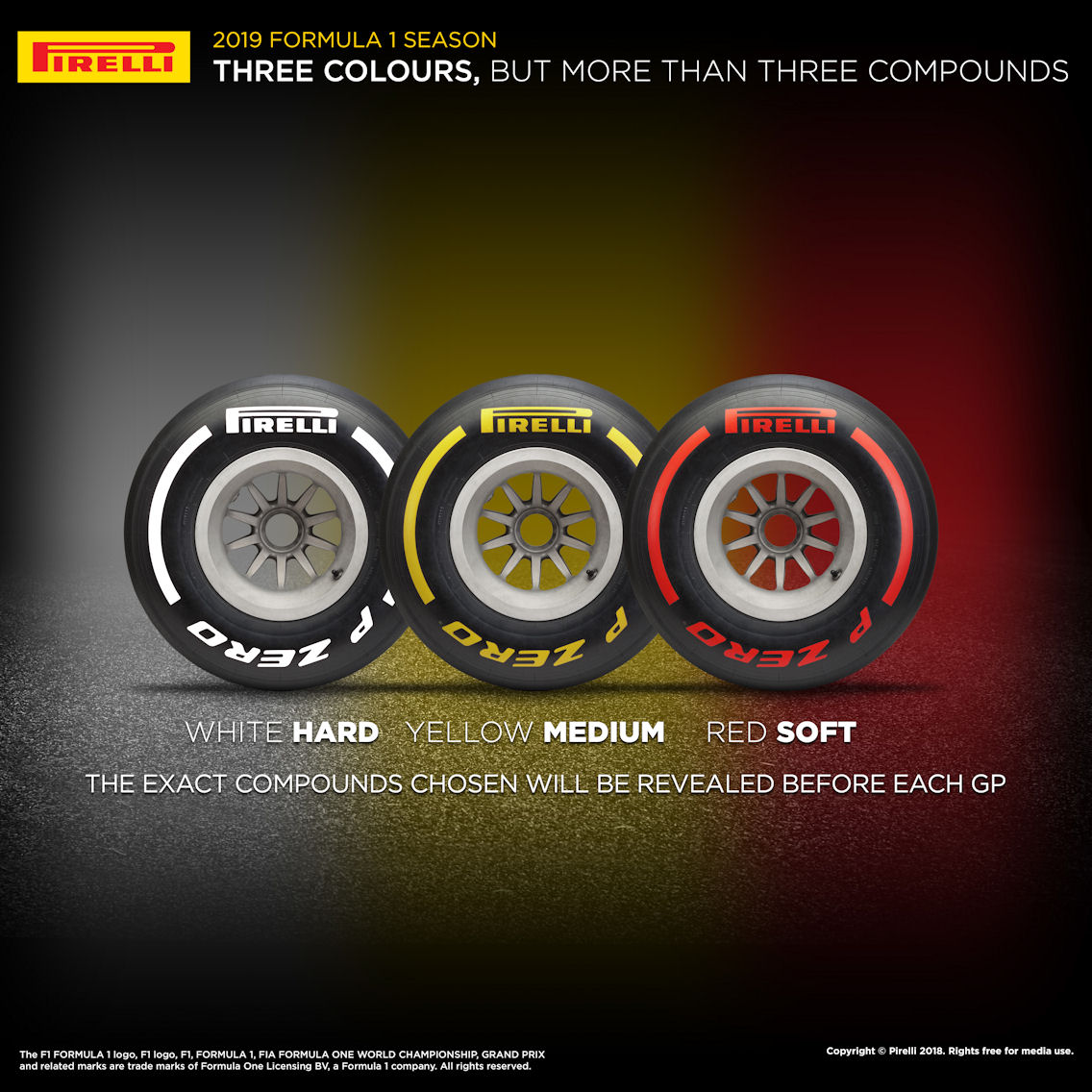 PIRELLI

2019 FORMULA 1 SEASON

THREE COLOURS, BUT MORE THAN THREE COMPOUNDS

PIRELLI
P ZERO

PIRELLI
P ZERO

PIRELLI
P ZERO

WHITE HARD YELLOW MEDIUM RED SOFT

THE EXACT COMPOUNDS CHOSEN WILL BE REVEALED BEFORE EACH GP

The F1 FORMULA 1 logo, F1 logo, F1, FORMULA 1, FIA FORMULA ONE WORLD CHAMPIONSHIP, GRAND PRIX and related marks are trade marks of Formula One Licensing BV, a Formula 1 company. All rights reserved.

Copyright © Pirelli 2018. Rights free for media use.