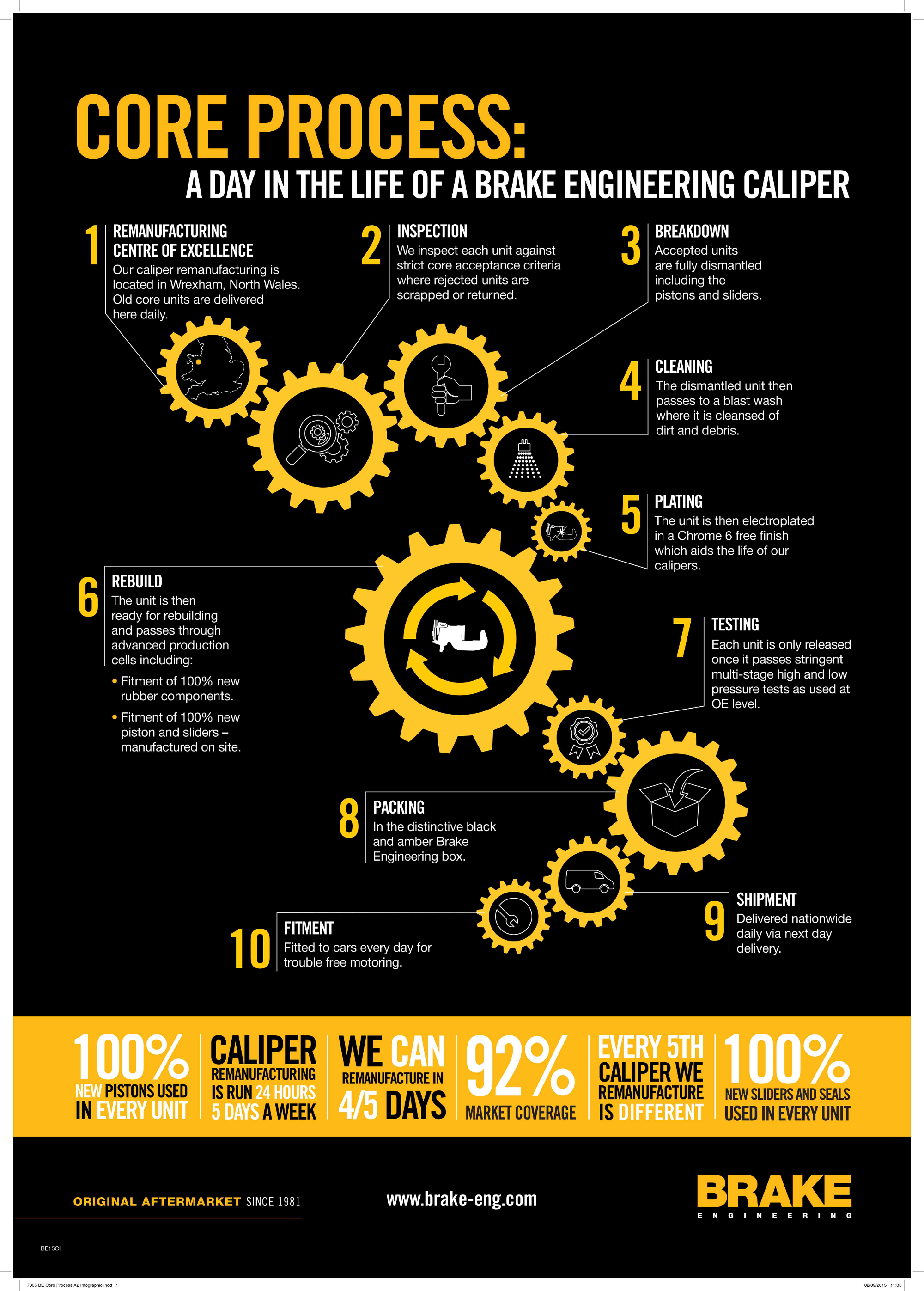 CORE PROCESS:
A DAY IN THE LIFE OF A BRAKE ENGINEERING CALIPER

1
REMANUFACTURING CENTRE OF EXCELLENCE
Our caliper remanufacturing is located in Wrexham, North Wales. Old core units are delivered here daily.

2
INSPECTION
We inspect each unit against strict core acceptance criteria where rejected units are scrapped or returned.

3
BREAKDOWN
Accepted units are fully dismantled including the pistons and sliders.

4
CLEANING
The dismantled unit then passes to a blast wash where it is cleansed of dirt and debris.

5
PLATING
The unit is then electroplated in a Chrome 6 free finish which aids the life of our calipers.

6
REBUILD
The unit is then ready for rebuilding and passes through advanced production cells including:
• Fitment of 100% new rubber components.
• Fitment of 100% new piston and sliders – manufactured on site.

7
TESTING
Each unit is only released once it passes stringent multi-stage high and low pressure tests as used at OE level.

8
PACKING
In the distinctive black and amber Brake Engineering box.

9
SHIPMENT
Delivered nationwide daily via next day delivery.

10
FITMENT
Fitted to cars every day for trouble free motoring.

100% NEW PISTONS USED IN EVERY UNIT
CALIPER REMANUFACTURING IS RUN 24 HOURS 5 DAYS A WEEK
WE CAN REMANUFACTURE IN 4/5 DAYS
92% MARKET COVERAGE
EVERY 5TH CALIPER WE REMANUFACTURE IS DIFFERENT
100% NEW SLIDERS AND SEALS USED IN EVERY UNIT

ORIGINAL AFTERMARKET SINCE 1981
www.brake-eng.com
BRAKE
ENGINEERING

BE15CI

7865 BE Core Process A2 Infographic.indd 1
02/09/2015 11:35